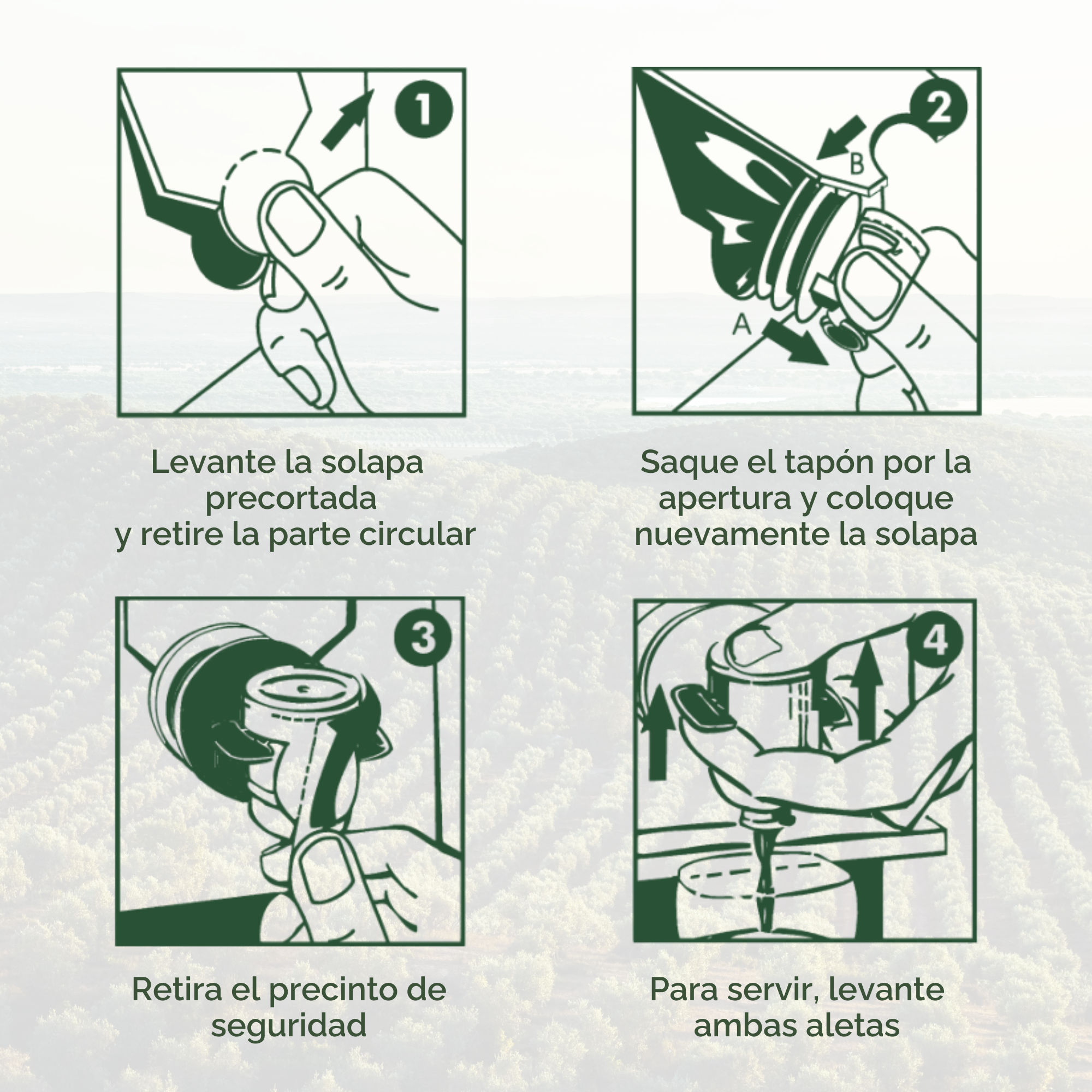 1

Levante la solapa precortada
y retire la parte circular

2

B

A

Saque el tapón por la apertura y coloque nuevamente la solapa

3

Retira el precinto de seguridad

4

Para servir, levante ambas aletas